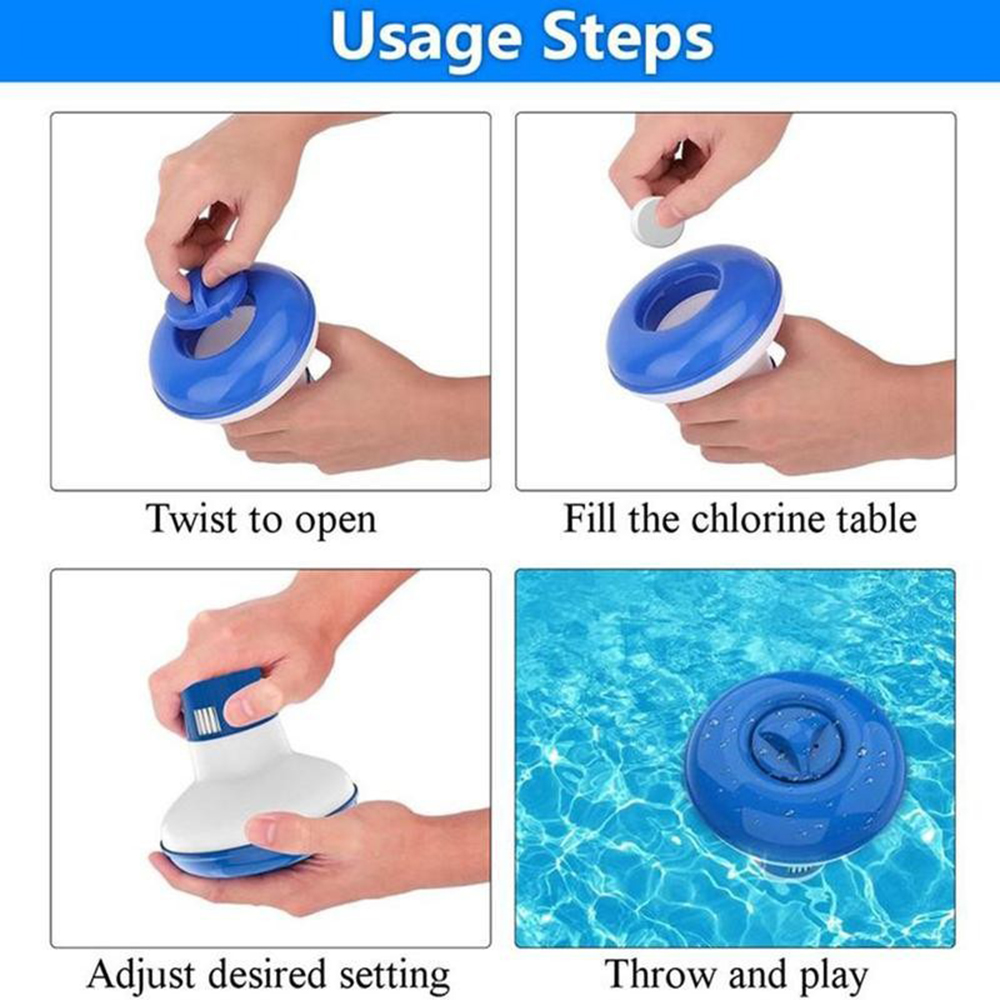 Usage Steps

Twist to open

Fill the chlorine table

Adjust desired setting

Throw and play